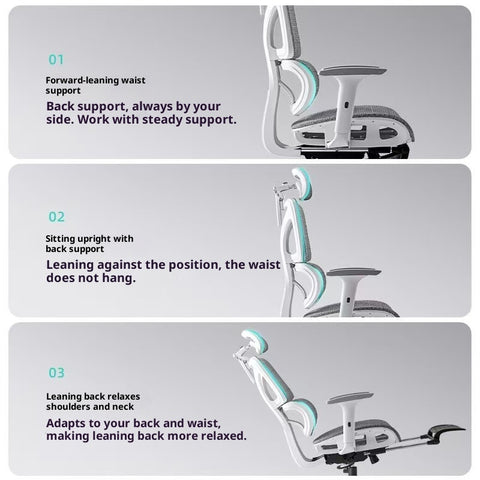 01

Forward-leaning waist support

Back support, always by your side. Work with steady support.

02

Sitting upright with back support

Leaning against the position, the waist does not hang.

03

Leaning back relaxes shoulders and neck

Adapts to your back and waist, making leaning back more relaxed.