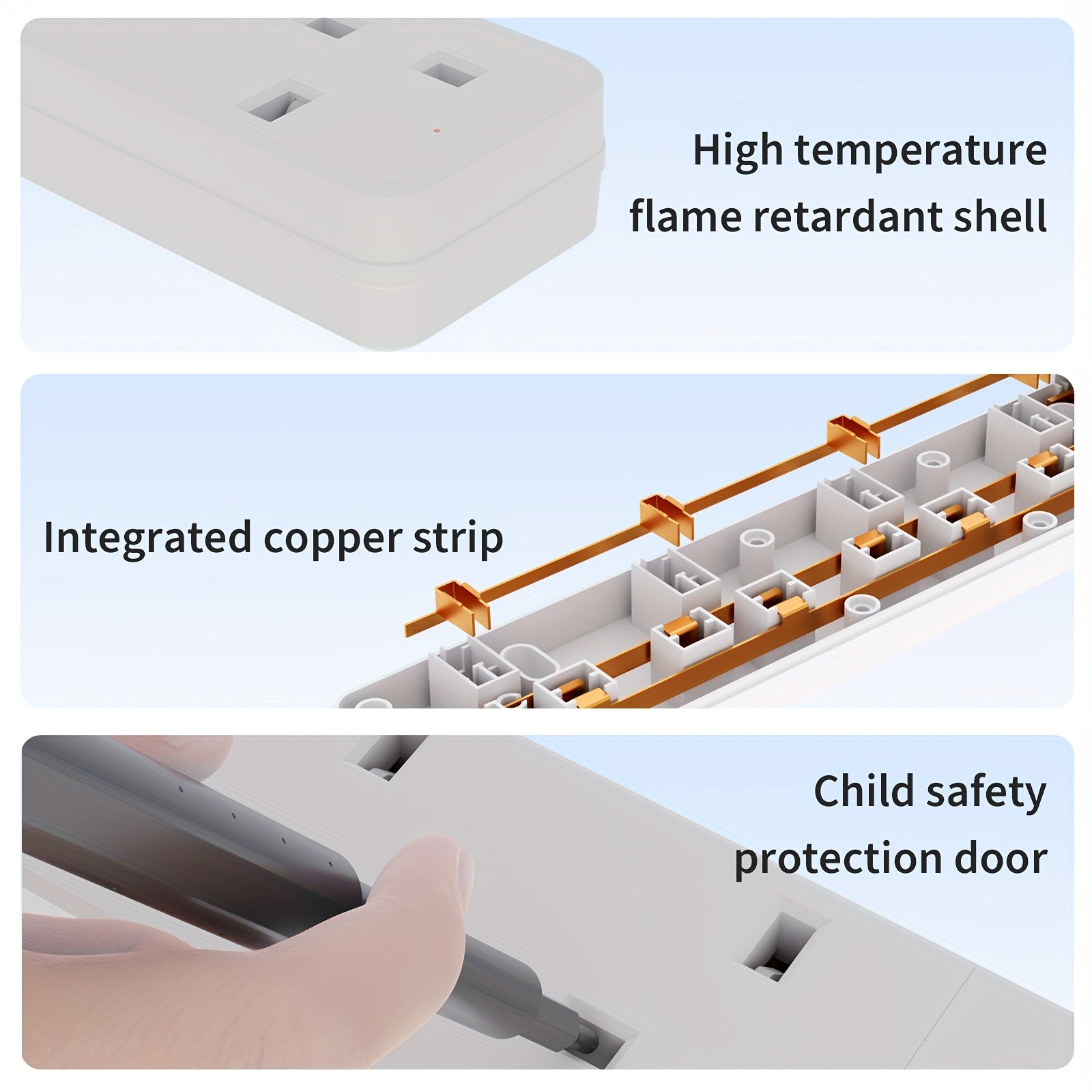 High temperature flame retardant shell

Integrated copper strip

Child safety protection door