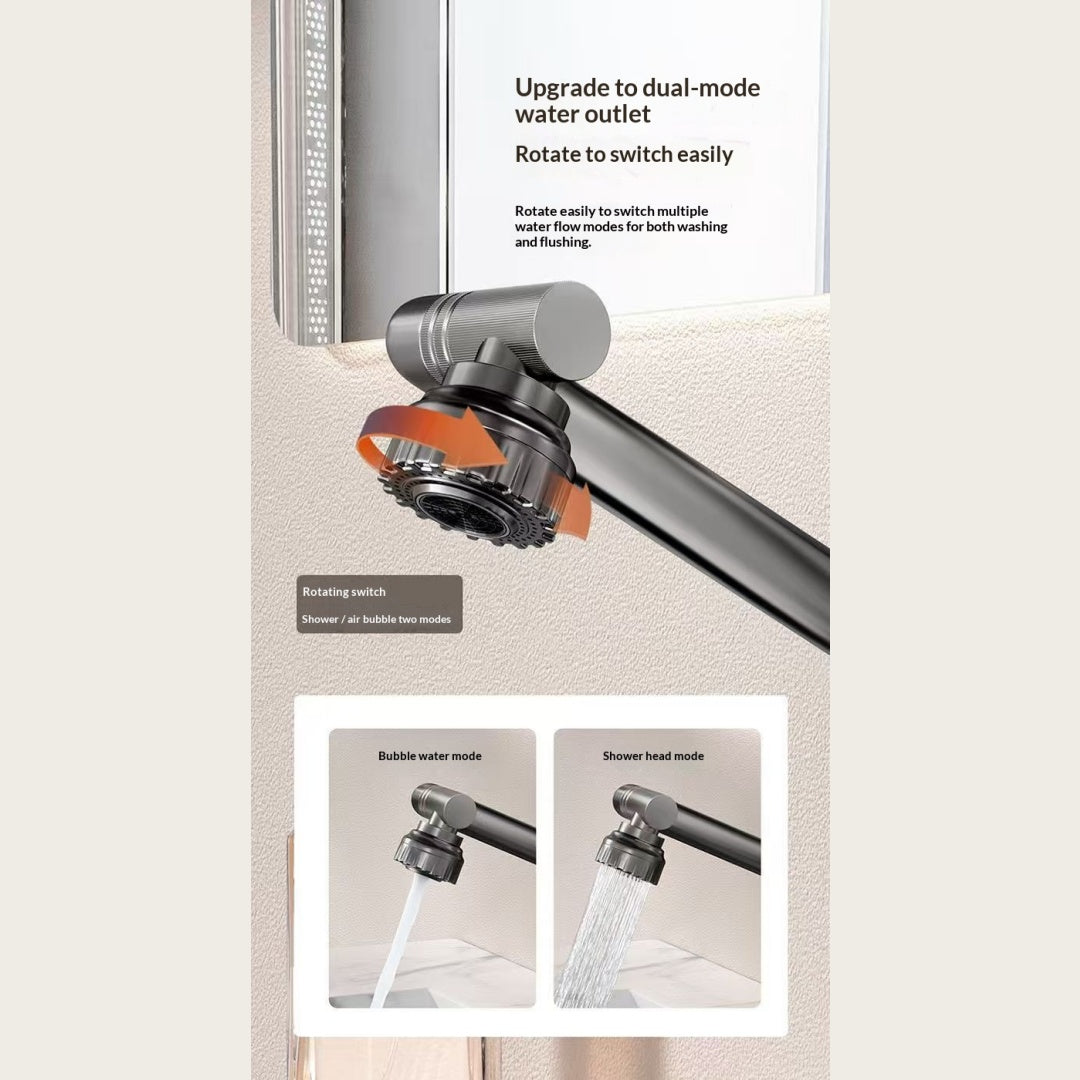 Upgrade to dual-mode water outlet

Rotate to switch easily

Rotate easily to switch multiple water flow modes for both washing and flushing.

Rotating switch

Shower / air bubble two modes

Bubble water mode

Shower head mode