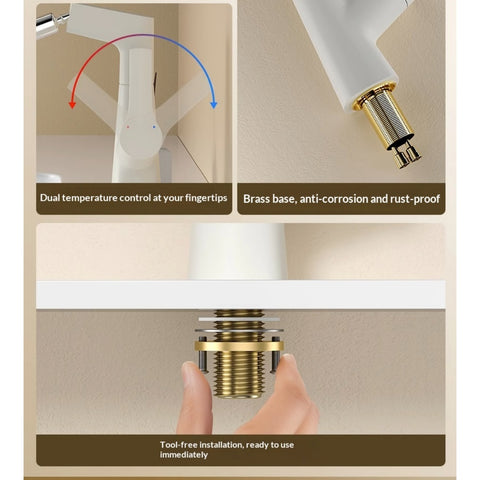 Dual temperature control at your fingertips

Brass base, anti-corrosion and rust-proof

Tool-free installation, ready to use immediately