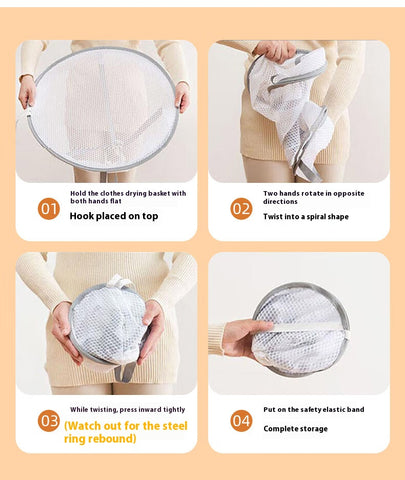 01
Hold the clothes drying basket with both hands flat
Hook placed on top

02
Two hands rotate in opposite directions
Twist into a spiral shape

03
While twisting, press inward tightly
(Watch out for the steel ring rebound)

04
Put on the safety elastic band
Complete storage