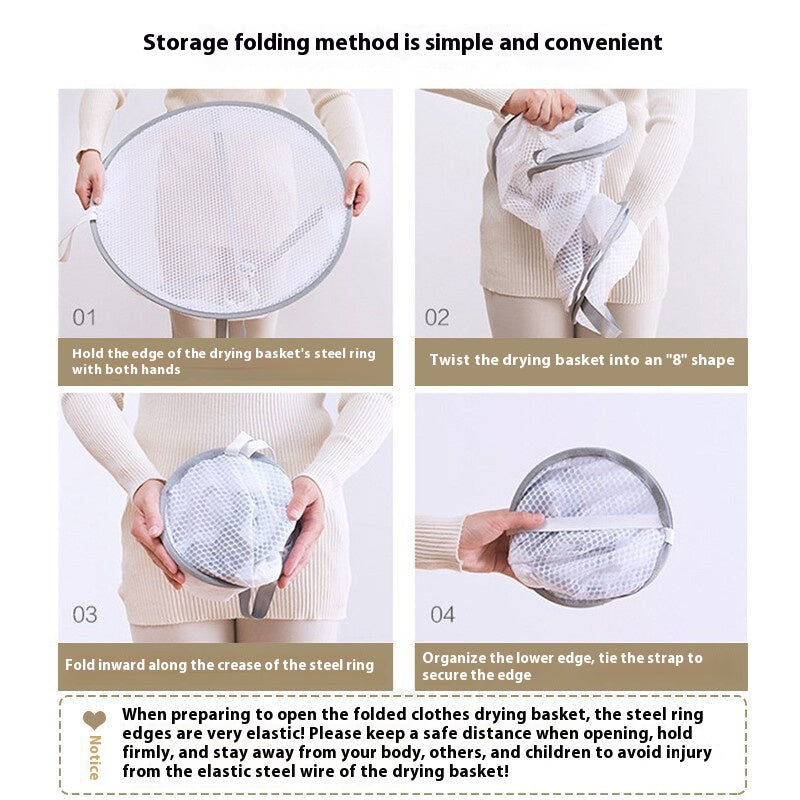 Storage folding method is simple and convenient

01

Hold the edge of the drying basket's steel ring with both hands

02

Twist the drying basket into an "8" shape

03

Fold inward along the crease of the steel ring

04

Organize the lower edge, tie the strap to secure the edge

Notice

When preparing to open the folded clothes drying basket, the steel ring edges are very elastic! Please keep a safe distance when opening, hold firmly, and stay away from your body, others, and children to avoid injury from the elastic steel wire of the drying basket!